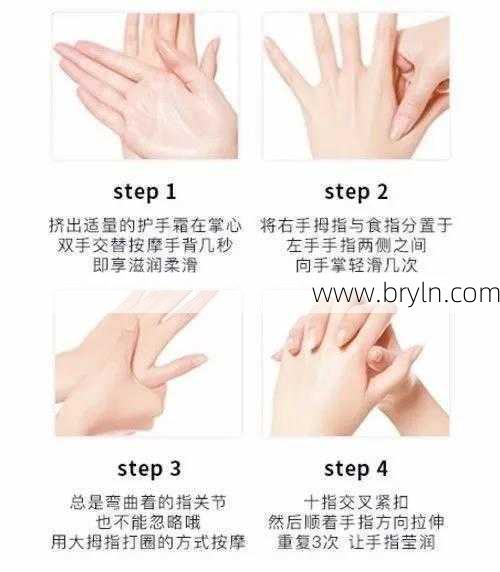 step 1

挤出适量的护手霜在掌心
双手交替按摩手背几秒
即享滋润柔滑

step 2

将右手拇指与食指分置于
左手手指两侧之间
向手掌轻滑几次

www.bryln.com

step 3

总是弯曲着的指关节
也不能忽略哦
用大拇指打圈的方式按摩

step 4

十指交叉紧扣
然后顺着手指方向拉伸
重复3次 让手指莹润